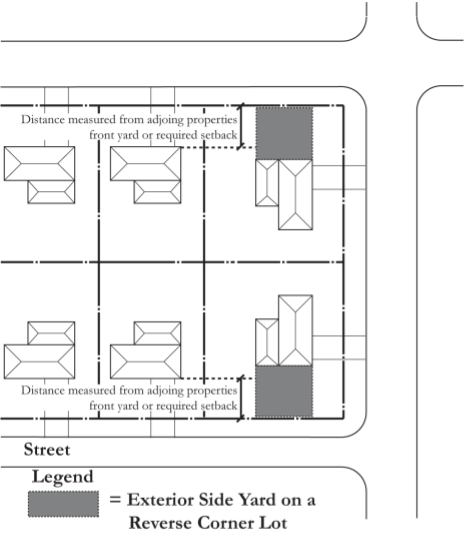 Distance measured from adjoing properties front yard or required setback

Distance measured from adjoing properties front yard or required setback

Street

Legend

= Exterior Side Yard on a Reverse Corner Lot