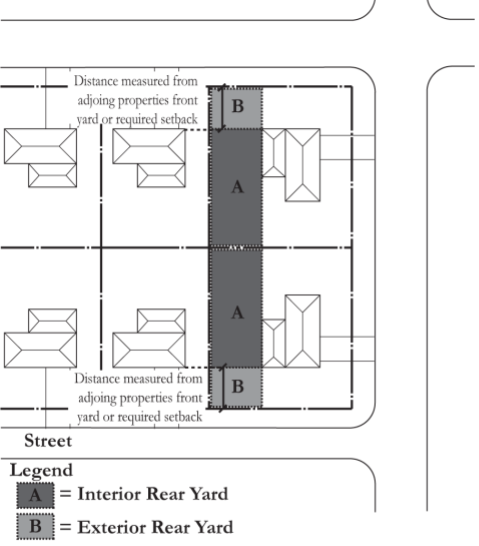 Distance measured from adjoing properties front yard or required setback

B

A

A

Distance measured from adjoing properties front yard or required setback

B

Street

Legend

A = Interior Rear Yard

B = Exterior Rear Yard