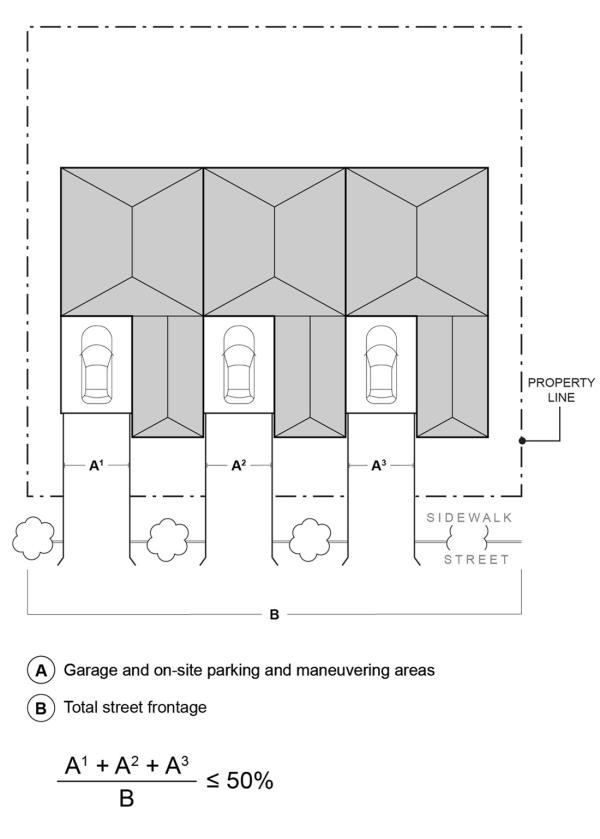 PROPERTY LINE

$A^1$

$A^2$

$A^3$

SIDEWALK

STREET

B

A Garage and on-site parking and maneuvering areas

B Total street frontage

$\frac{A^1 + A^2 + A^3}{B} \leq 50\%$