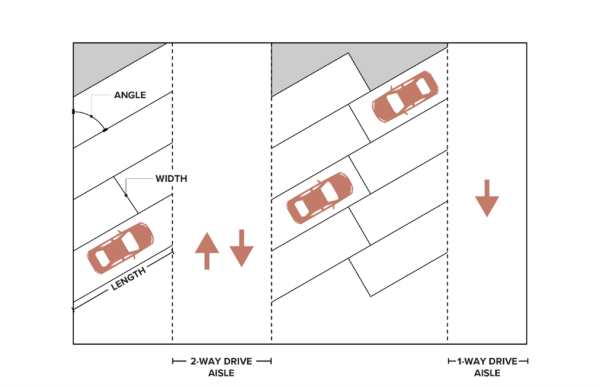 ANGLE

WIDTH

LENGTH

2-WAY DRIVE AISLE

1-WAY DRIVE AISLE