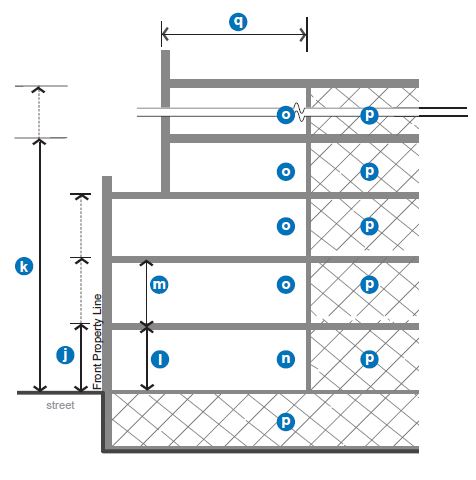 q
o
p
o
p
o
p
k
m
o
p
Front Property Line
j
l
n
p
street
p