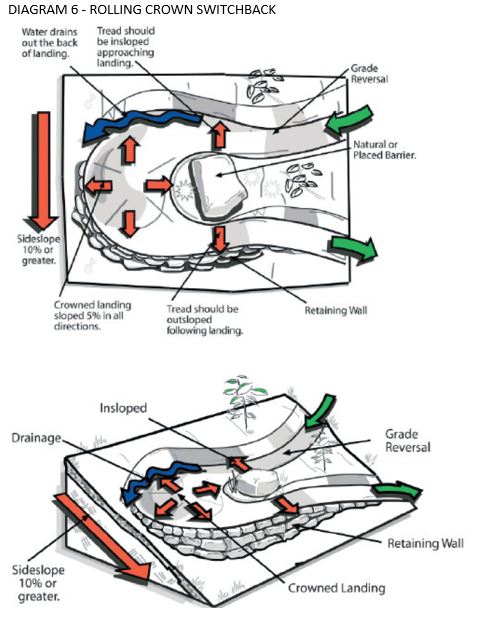 DIAGRAM 6 - ROLLING CROWN SWITCHBACK

Water drains out the back of landing.

Tread should be insloped approaching landing.

Grade Reversal

Natural or Placed Barrier.

Sideslope 10% or greater.

Crowned landing sloped 5% in all directions.

Tread should be outsloped following landing.

Retaining Wall

Insloped

Drainage

Grade Reversal

Retaining Wall

Sideslope 10% or greater.

Crowned Landing