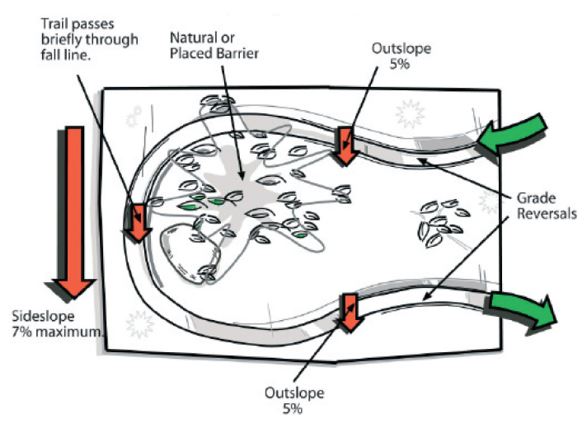 Trail passes briefly through fall line.

Natural or Placed Barrier

Outslope 5%

Grade Reversals

Sideslope 7% maximum.

Outslope 5%