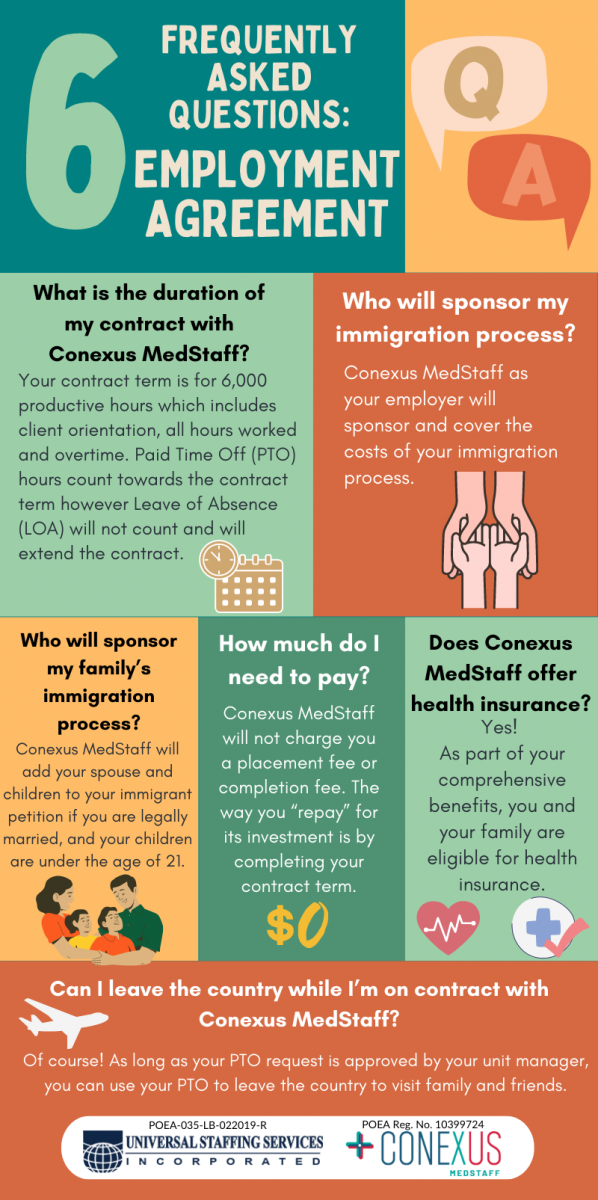 6 FREQUENTLY ASKED QUESTIONS: EMPLOYMENT AGREEMENT

Q

A

What is the duration of my contract with Conexus MedStaff?

Your contract term is for 6,000 productive hours which includes client orientation, all hours worked and overtime. Paid Time Off (PTO) hours count towards the contract term however Leave of Absence (LOA) will not count and will extend the contract.

Who will sponsor my immigration process?

Conexus MedStaff as your employer will sponsor and cover the costs of your immigration process.

Who will sponsor my family's immigration process?

Conexus MedStaff will add your spouse and children to your immigrant petition if you are legally married, and your children are under the age of 21.

How much do I need to pay?

Conexus MedStaff will not charge you a placement fee or completion fee. The way you "repay" for its investment is by completing your contract term.

$0

Does Conexus MedStaff offer health insurance?

Yes!
As part of your comprehensive benefits, you and your family are eligible for health insurance.

Can I leave the country while I'm on contract with Conexus MedStaff?

Of course! As long as your PTO request is approved by your unit manager, you can use your PTO to leave the country to visit family and friends.

POEA-035-LB-022019-R
UNIVERSAL STAFFING SERVICES INCORPORATED

POEA Reg. No. 10399724
CONEXUS MEDSTAFF