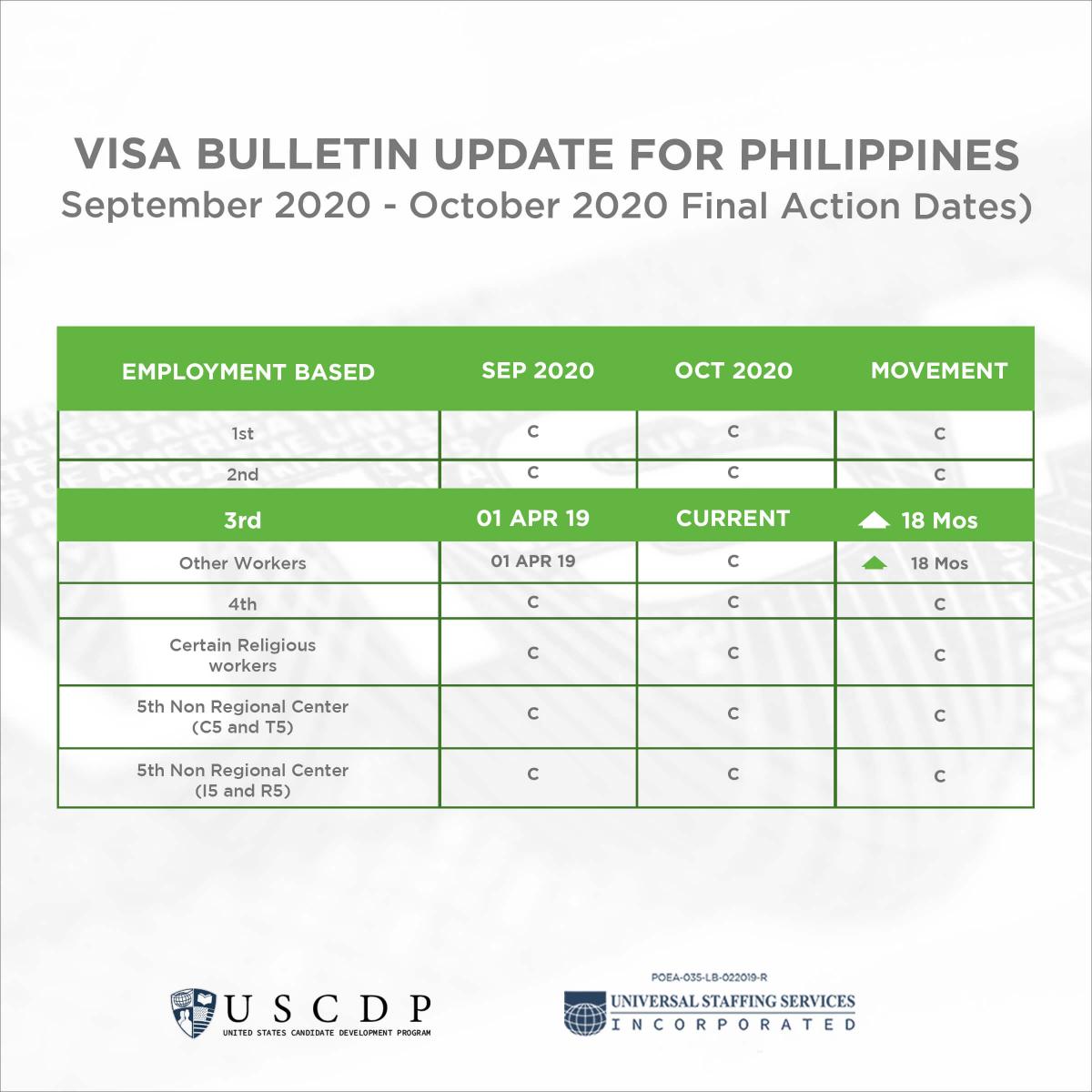 VISA BULLETIN UPDATE FOR PHILIPPINES
September 2020 - October 2020 Final Action Dates)

| EMPLOYMENT BASED | SEP 2020 | OCT 2020 | MOVEMENT |
|---|---|---|---|
| 1st | C | C | C |
| 2nd | C | C | C |
| 3rd | 01 APR 19 | CURRENT | 18 Mos |
| Other Workers | 01 APR 19 | C | 18 Mos |
| 4th | C | C | C |
| Certain Religious workers | C | C | C |
| 5th Non Regional Center (C5 and T5) | C | C | C |
| 5th Non Regional Center (I5 and R5) | C | C | C |

USCDP
UNITED STATES CANDIDATE DEVELOPMENT PROGRAM

POEA-035-LB-022019-R
UNIVERSAL STAFFING SERVICES
INCORPORATED