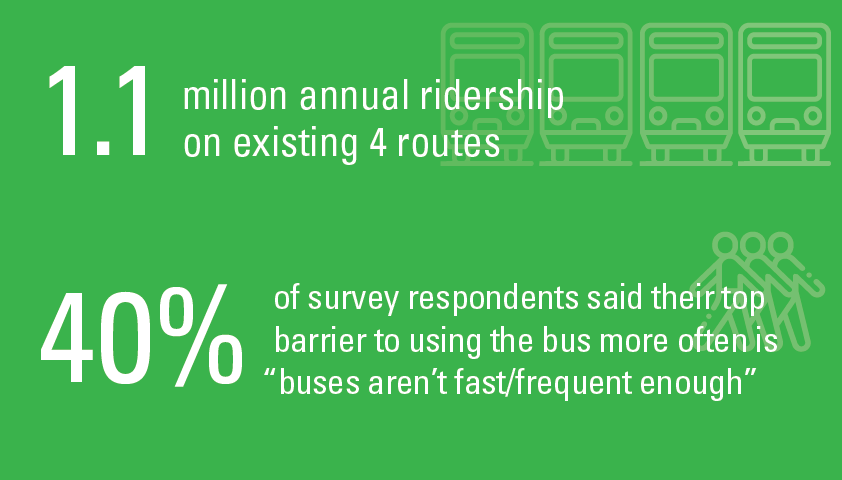 1.1 million annual ridership on existing 4 routes

40% of survey respondents said their top barrier to using the bus more often is “buses aren’t fast/frequent enough”