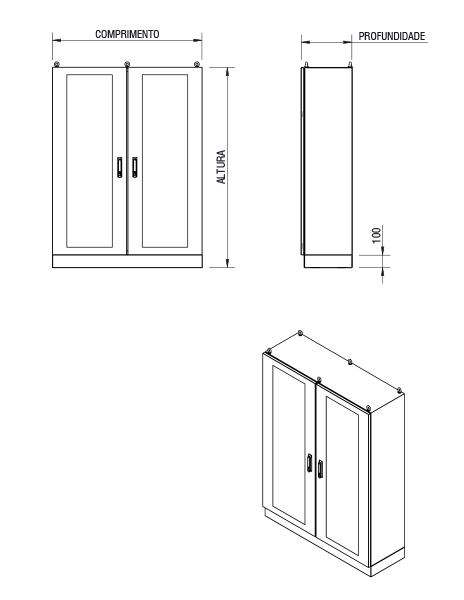 COMPRIMENTO
PROFUNDIDADE
ALTURA
100