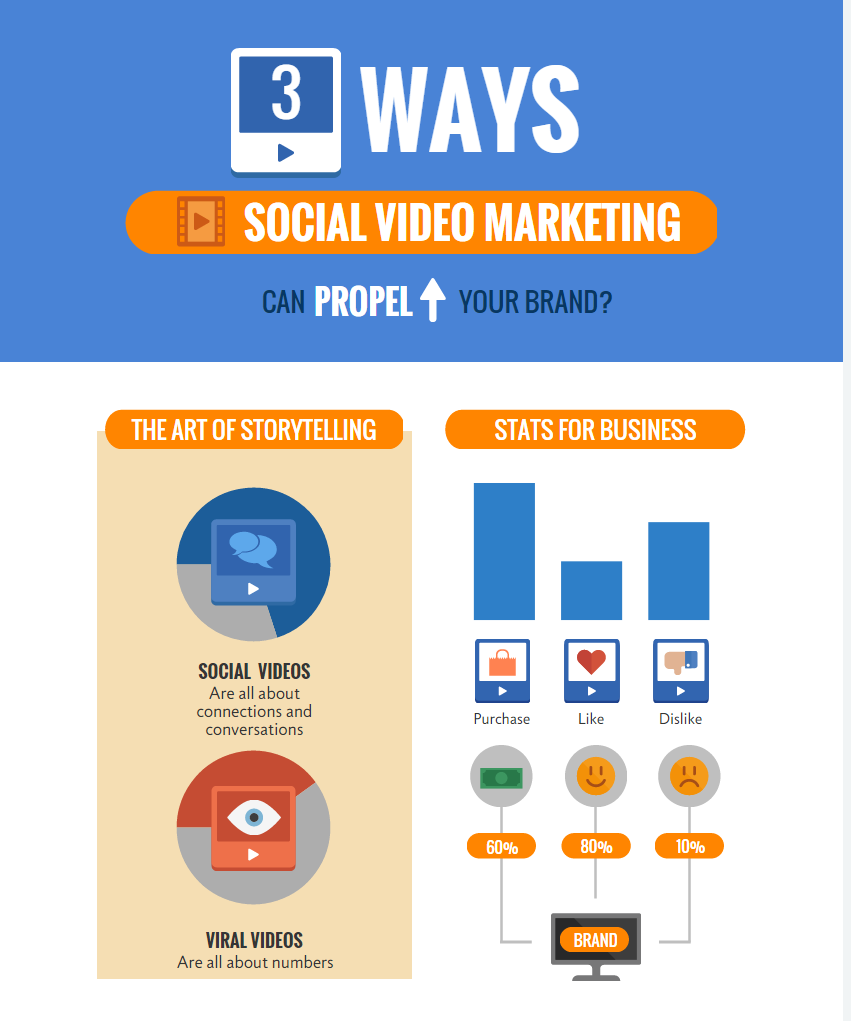 3 WAYS

SOCIAL VIDEO MARKETING

CAN PROPEL YOUR BRAND?

THE ART OF STORYTELLING

SOCIAL VIDEOS
Are all about connections and conversations

VIRAL VIDEOS
Are all about numbers

STATS FOR BUSINESS

Purchase

Like

Dislike

60%

80%

10%

BRAND