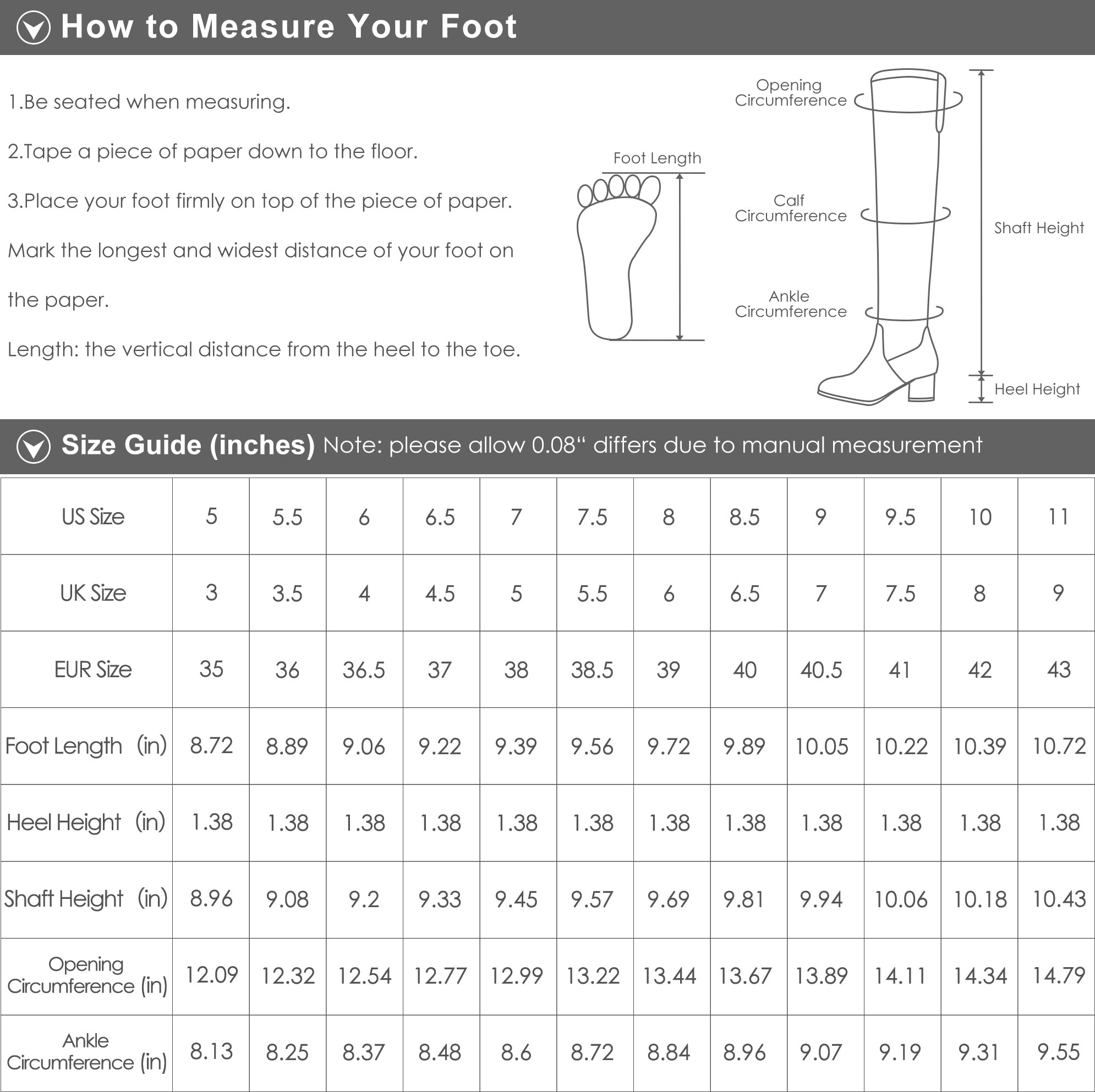 How to Measure Your Foot

1.Be seated when measuring.

2.Tape a piece of paper down to the floor.

3.Place your foot firmly on top of the piece of paper. Mark the longest and widest distance of your foot on the paper.

Length: the vertical distance from the heel to the toe.

Foot Length

Opening Circumference

Calf Circumference

Ankle Circumference

Shaft Height

Heel Height

Size Guide (inches) Note: please allow 0.08“ differs due to manual measurement

| US Size | 5 | 5.5 | 6 | 6.5 | 7 | 7.5 | 8 | 8.5 | 9 | 9.5 | 10 | 11 |
|---|---|---|---|---|---|---|---|---|---|---|---|---|
| UK Size | 3 | 3.5 | 4 | 4.5 | 5 | 5.5 | 6 | 6.5 | 7 | 7.5 | 8 | 9 |
| EUR Size | 35 | 36 | 36.5 | 37 | 38 | 38.5 | 39 | 40 | 40.5 | 41 | 42 | 43 |
| Foot Length (in) | 8.72 | 8.89 | 9.06 | 9.22 | 9.39 | 9.56 | 9.72 | 9.89 | 10.05 | 10.22 | 10.39 | 10.72 |
| Heel Height (in) | 1.38 | 1.38 | 1.38 | 1.38 | 1.38 | 1.38 | 1.38 | 1.38 | 1.38 | 1.38 | 1.38 | 1.38 |
| Shaft Height (in) | 8.96 | 9.08 | 9.2 | 9.33 | 9.45 | 9.57 | 9.69 | 9.81 | 9.94 | 10.06 | 10.18 | 10.43 |
| Opening Circumference (in) | 12.09 | 12.32 | 12.54 | 12.77 | 12.99 | 13.22 | 13.44 | 13.67 | 13.89 | 14.11 | 14.34 | 14.79 |
| Ankle Circumference (in) | 8.13 | 8.25 | 8.37 | 8.48 | 8.6 | 8.72 | 8.84 | 8.96 | 9.07 | 9.19 | 9.31 | 9.55 |