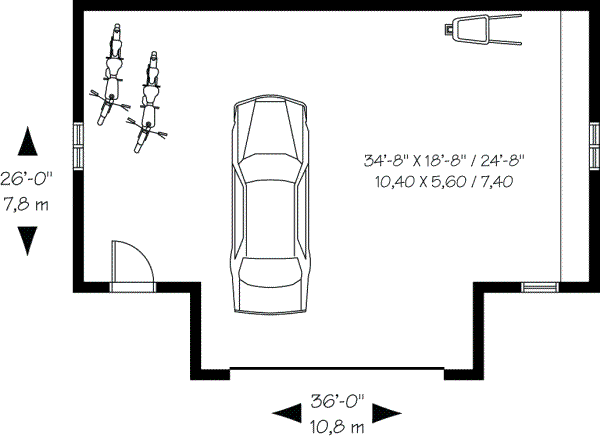 26'-0"
7,8 m

34'-8" X 18'-8" / 24'-8"
10,40 X 5,60 / 7,40

36'-0"
10,8 m