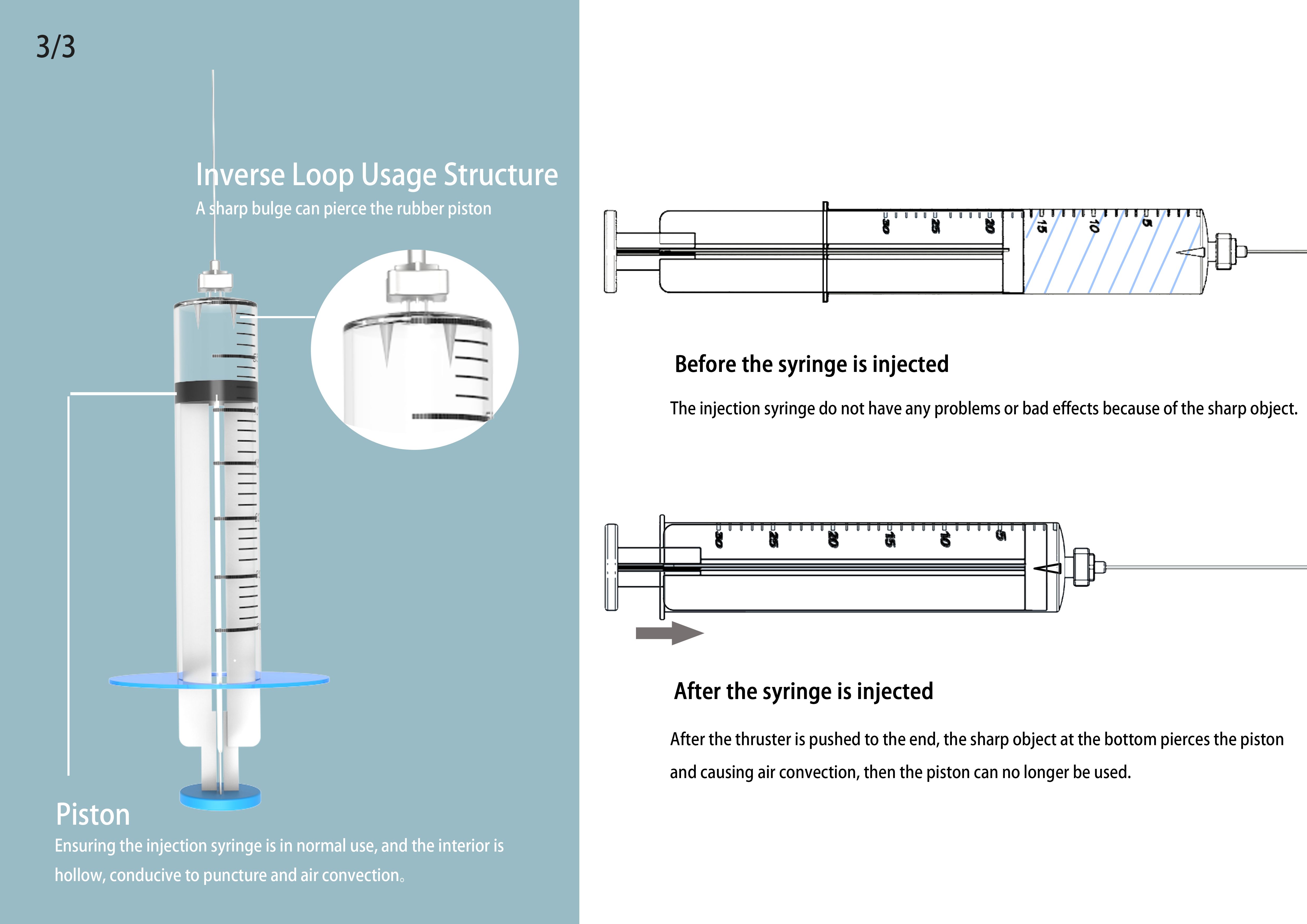 3/3

Inverse Loop Usage Structure
A sharp bulge can pierce the rubber piston

Piston
Ensuring the injection syringe is in normal use, and the interior is hollow, conducive to puncture and air convection。

30 25 20 15 10 5

Before the syringe is injected

The injection syringe do not have any problems or bad effects because of the sharp object.

30 25 20 15 10 5

After the syringe is injected

After the thruster is pushed to the end, the sharp object at the bottom pierces the piston and causing air convection, then the piston can no longer be used.