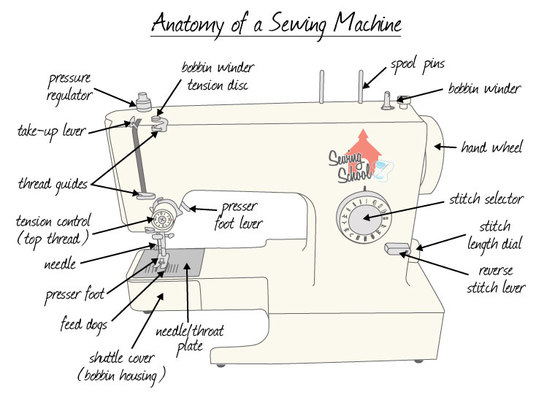 Anatomy of a Sewing Machine

pressure regulator

bobbin winder tension disc

spool pins

bobbin winder

take-up lever

hand wheel

Sewing School

thread guides

stitch selector

tension control (top thread)

presser foot lever

stitch length dial

needle

reverse stitch lever

presser foot

feed dogs

needle/throat plate

shuttle cover (bobbin housing)