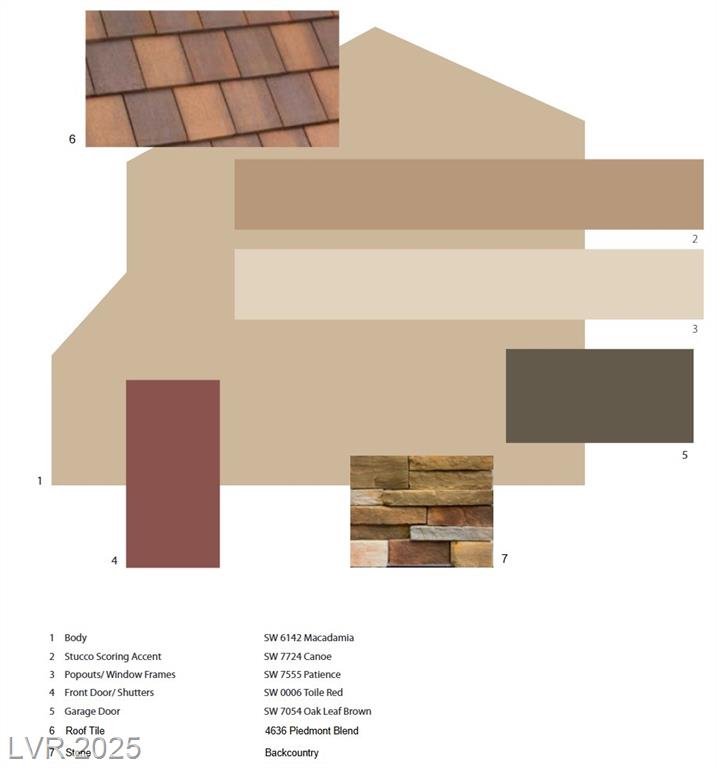 6

2

3

5

1

4

7

| | | |
|---|---|---|
| 1 | Body | SW 6142 Macadamia |
| 2 | Stucco Scoring Accent | SW 7724 Canoe |
| 3 | Popouts/ Window Frames | SW 7555 Patience |
| 4 | Front Door/ Shutters | SW 0006 Toile Red |
| 5 | Garage Door | SW 7054 Oak Leaf Brown |
| 6 | Roof Tile | 4636 Piedmont Blend |
| 7 | Stone | Backcountry |

LVR 2025