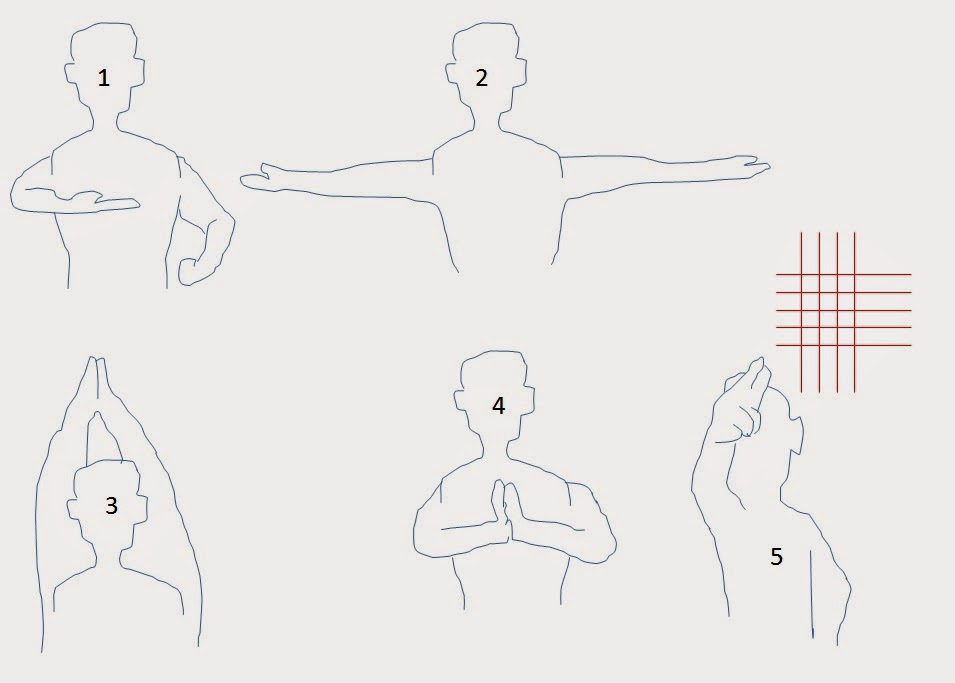 1

2

3

4

5