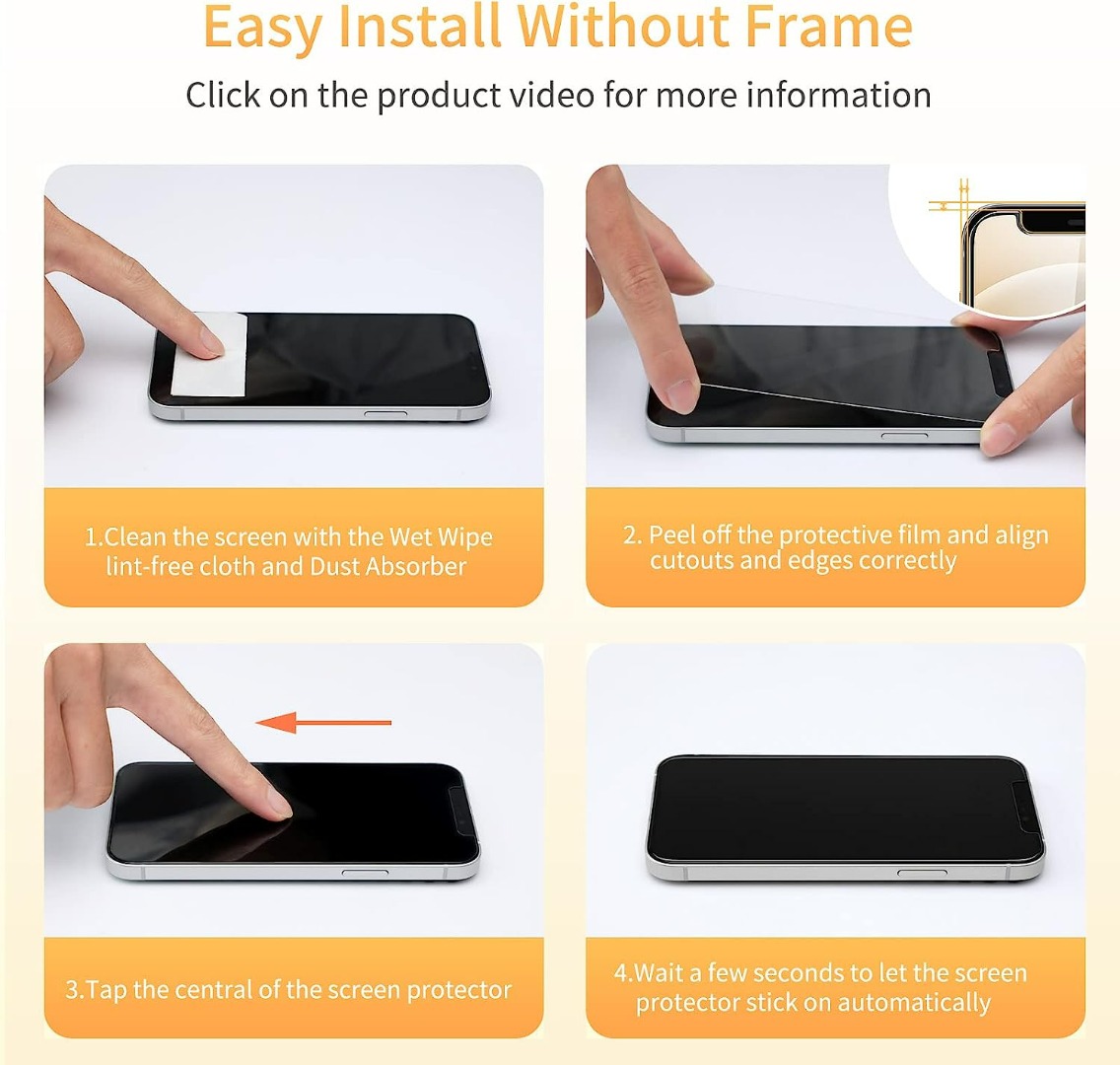 Easy Install Without Frame

Click on the product video for more information

1.Clean the screen with the Wet Wipe lint-free cloth and Dust Absorber

2. Peel off the protective film and align cutouts and edges correctly

3.Tap the central of the screen protector

4.Wait a few seconds to let the screen protector stick on automatically