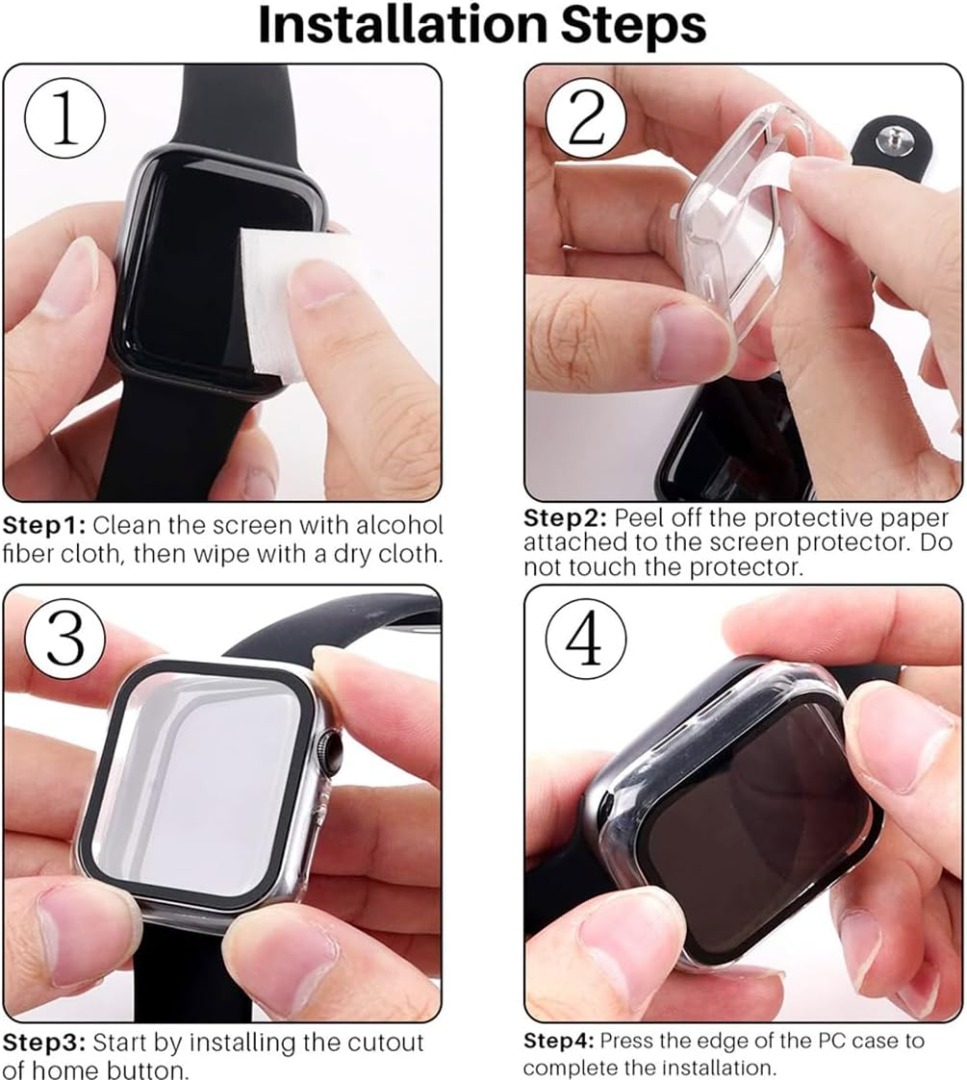 Installation Steps

1

Step1: Clean the screen with alcohol fiber cloth, then wipe with a dry cloth.

2

Step2: Peel off the protective paper attached to the screen protector. Do not touch the protector.

3

Step3: Start by installing the cutout of home button.

4

Step4: Press the edge of the PC case to complete the installation.