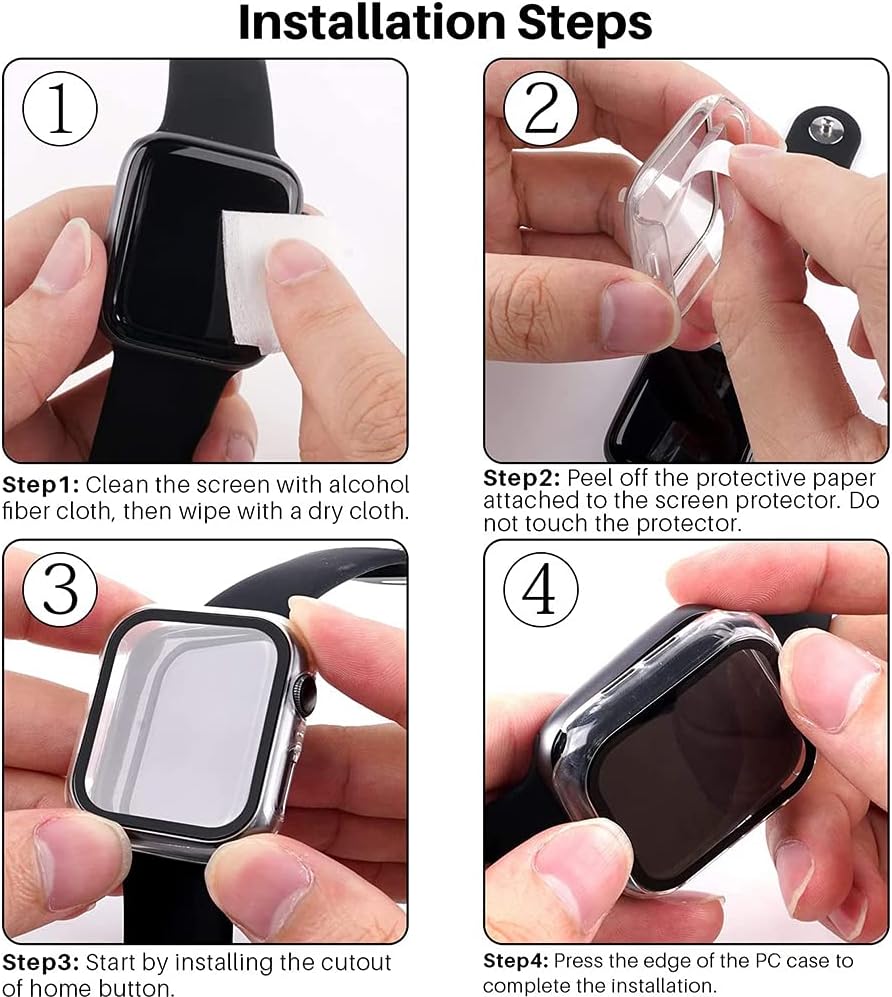 Installation Steps

1

Step1: Clean the screen with alcohol fiber cloth, then wipe with a dry cloth.

2

Step2: Peel off the protective paper attached to the screen protector. Do not touch the protector.

3

Step3: Start by installing the cutout of home button.

4

Step4: Press the edge of the PC case to complete the installation.