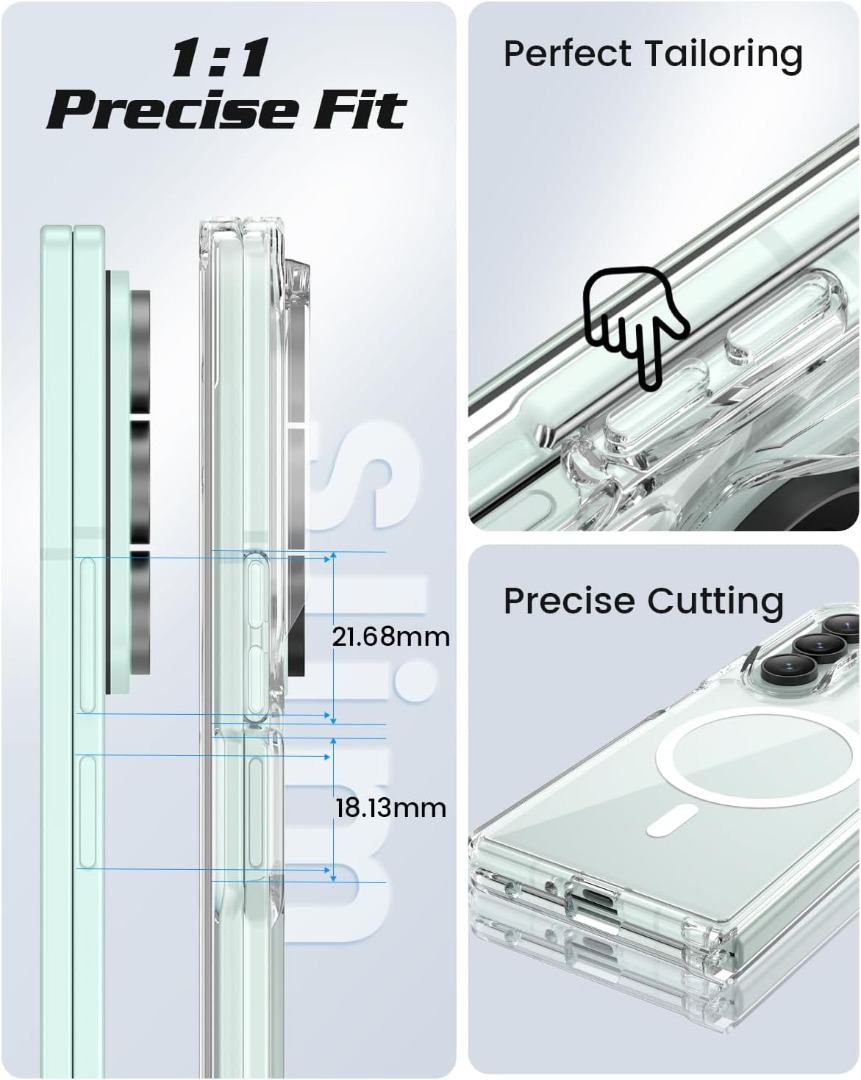 1:1
Precise Fit

Slim

21.68mm

18.13mm

Perfect Tailoring

Precise Cutting