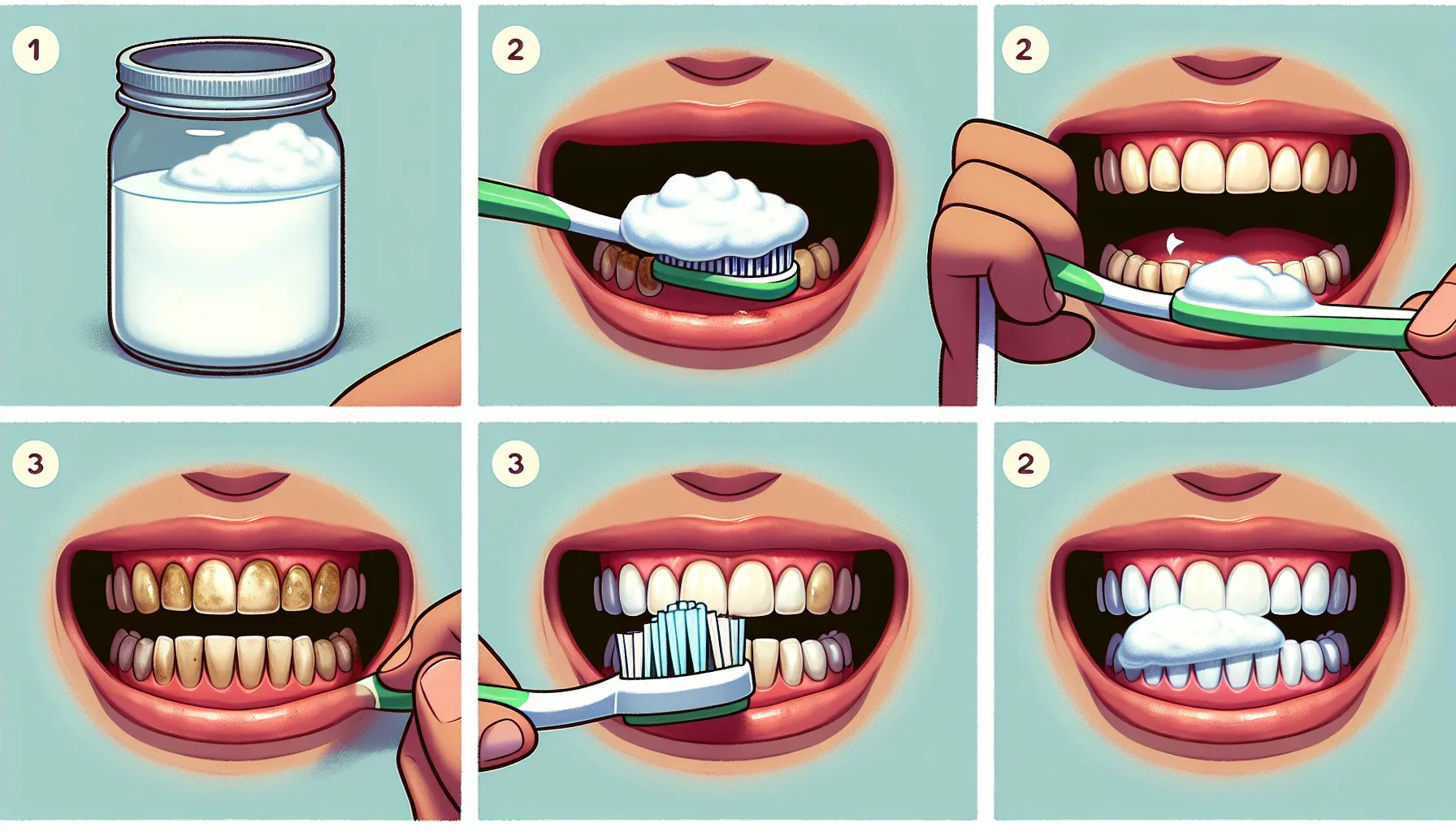 1

2

2

3

3

2