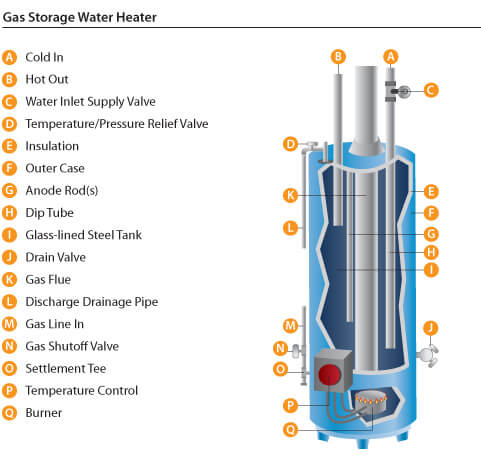 Gas Storage Water Heater

A Cold In
B Hot Out
C Water Inlet Supply Valve
D Temperature/Pressure Relief Valve
E Insulation
F Outer Case
G Anode Rod(s)
H Dip Tube
I Glass-lined Steel Tank
J Drain Valve
K Gas Flue
L Discharge Drainage Pipe
M Gas Line In
N Gas Shutoff Valve
O Settlement Tee
P Temperature Control
Q Burner

B A C D K E F L G H I M J N O P Q