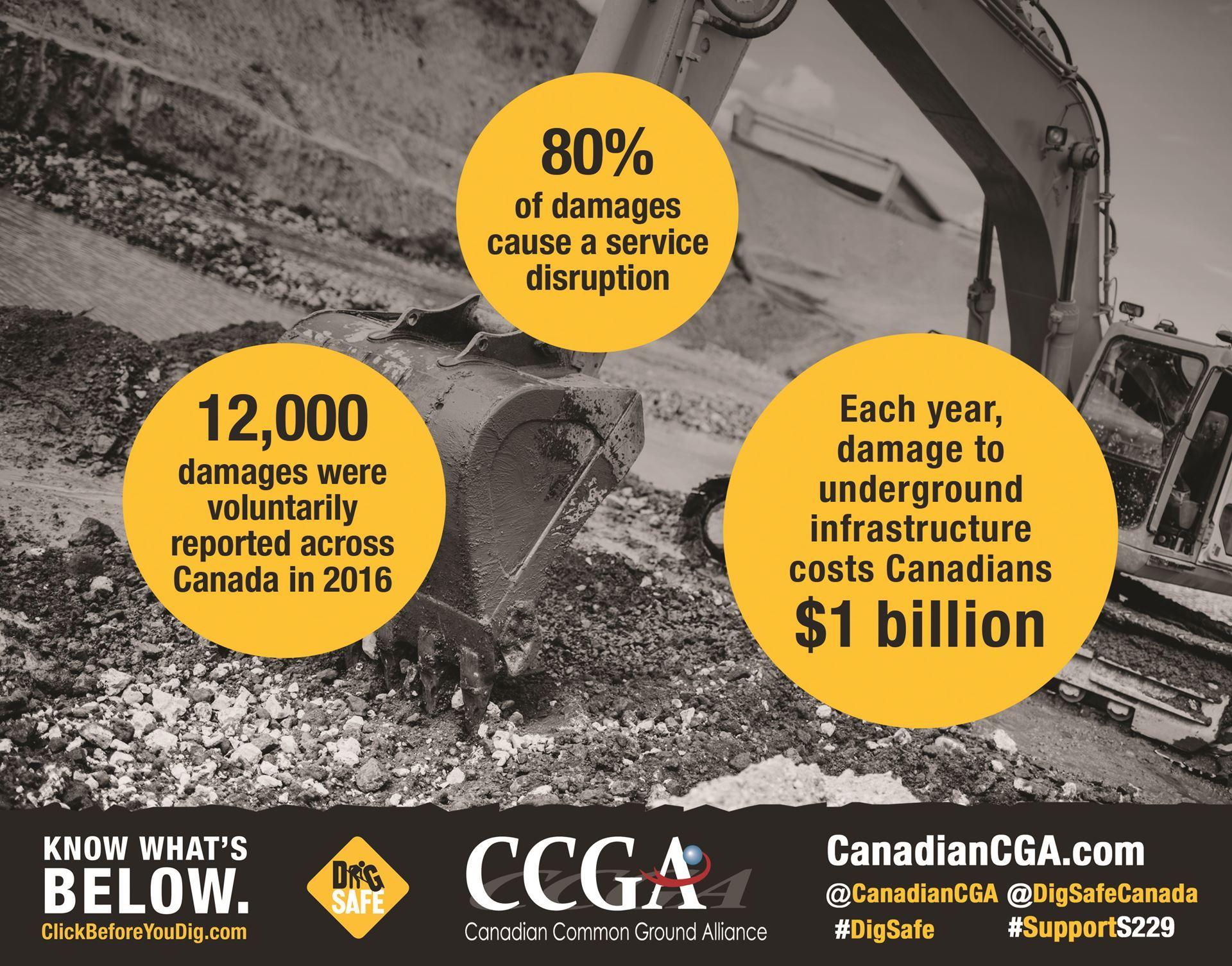 80%
of damages cause a service disruption

12,000
damages were voluntarily reported across Canada in 2016

Each year, damage to underground infrastructure costs Canadians
$1 billion

KNOW WHAT'S BELOW.
ClickBeforeYouDig.com

DIG SAFE

CCGA
Canadian Common Ground Alliance

CanadianCGA.com
@CanadianCGA @DigSafeCanada
#DigSafe #SupportS229