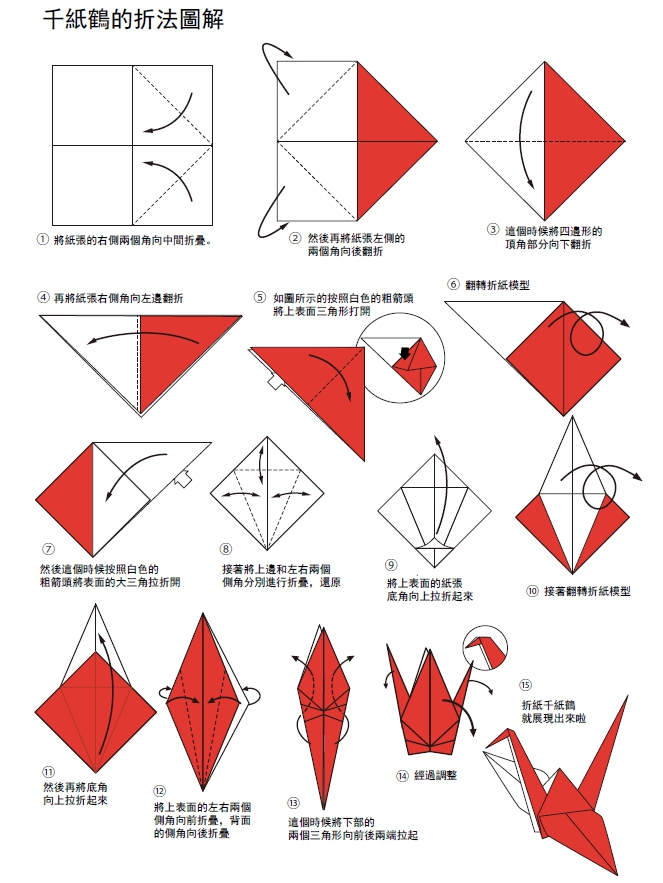 千紙鶴的折法圖解

① 將紙張的右側兩個角向中間折疊。

② 然後再將紙張左側的兩個角向後翻折

③ 這個時候將四邊形的頂角部分向下翻折

④ 再將紙張右側角向左邊翻折

⑤ 如圖所示的按照白色的粗箭頭將上表面三角形打開

⑥ 翻轉折紙模型

⑦ 然後這個時候按照白色的粗箭頭將表面的大三角拉折開

⑧ 接著將上邊和左右兩個側角分別進行折疊，還原

⑨ 將上表面的紙張底角向上拉折起來

⑩ 接著翻轉折紙模型

⑪ 然後再將底角向上拉折起來

⑫ 將上表面的左右兩個側角向前折疊，背面的側角向後折疊

⑬ 這個時候將下部的兩個三角形向前後兩端拉起

⑭ 經過調整

⑮ 折紙千紙鶴就展現出來啦