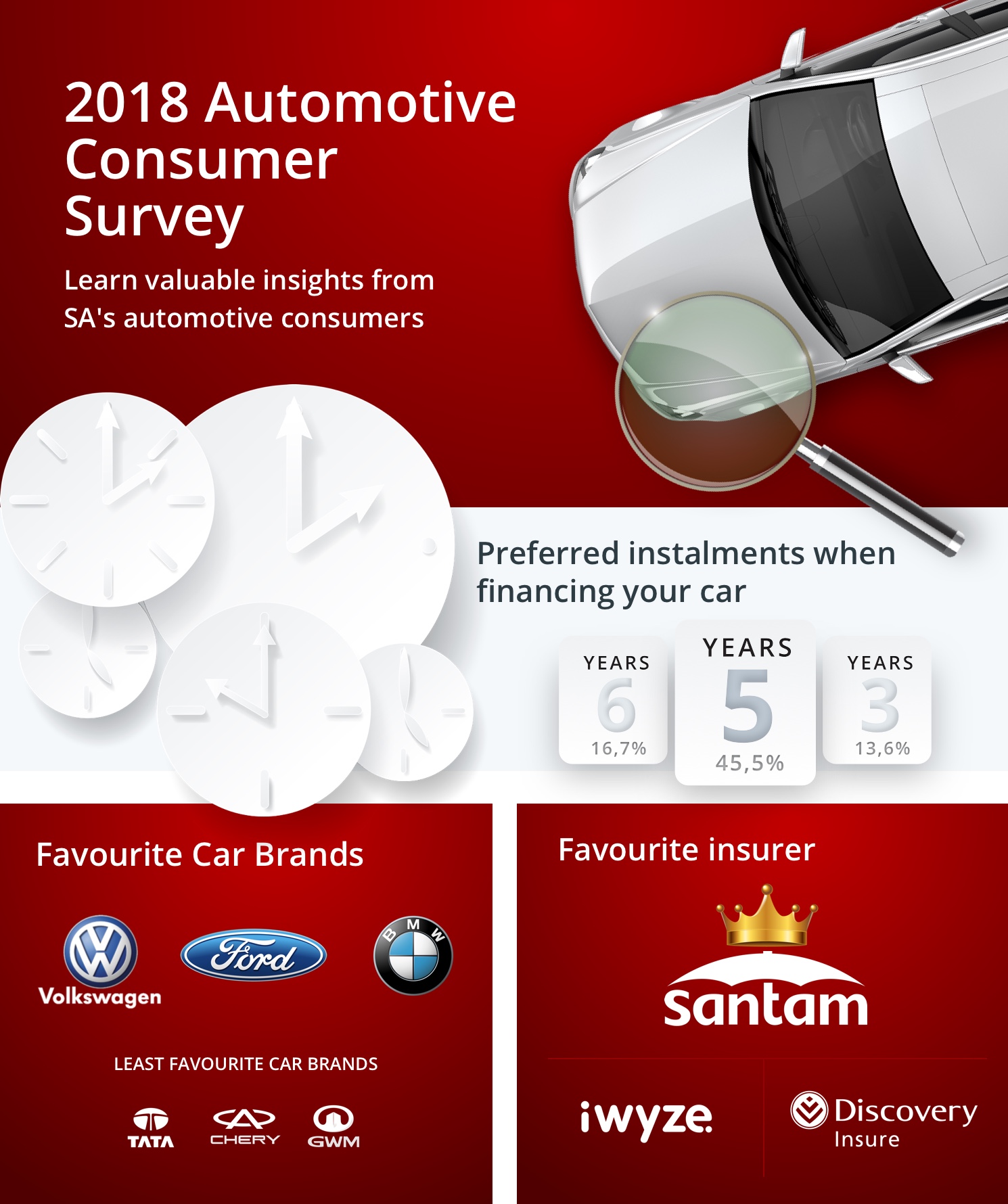 2018 Automotive Consumer Survey

Learn valuable insights from SA's automotive consumers

Preferred instalments when financing your car

YEARS
6
16,7%

YEARS
5
45,5%

YEARS
3
13,6%

Favourite Car Brands

Volkswagen

Ford

BMW

LEAST FAVOURITE CAR BRANDS

TATA

CHERY

GWM

Favourite insurer

santam

iwyze

Discovery
Insure